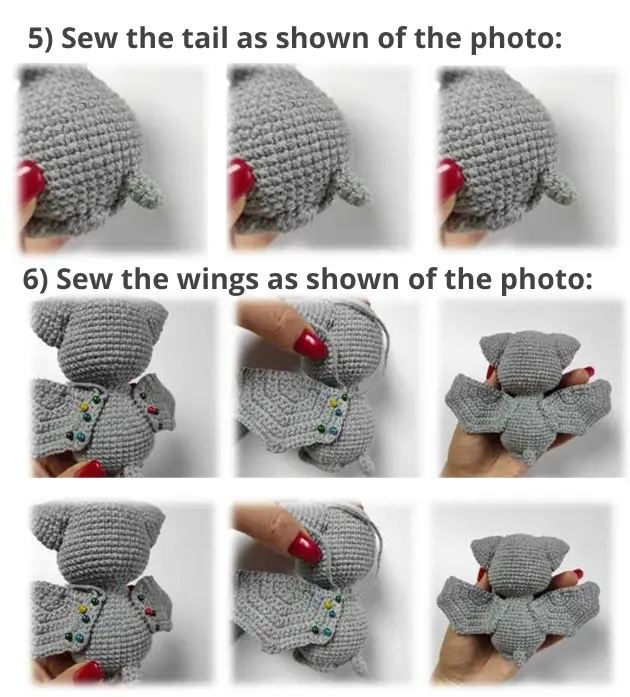 5) Sew the tail as shown of the photo:

6) Sew the wings as shown of the photo: