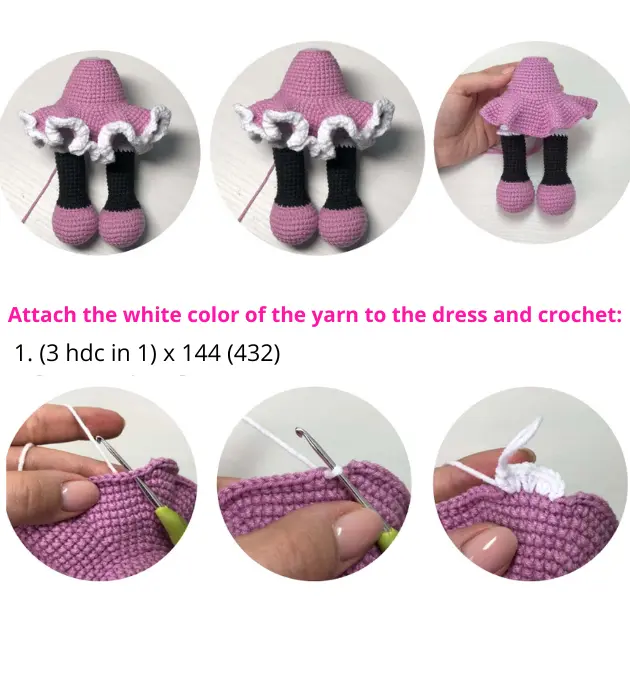 Attach the white color of the yarn to the dress and crochet:

1. (3 hdc in 1) x 144 (432)